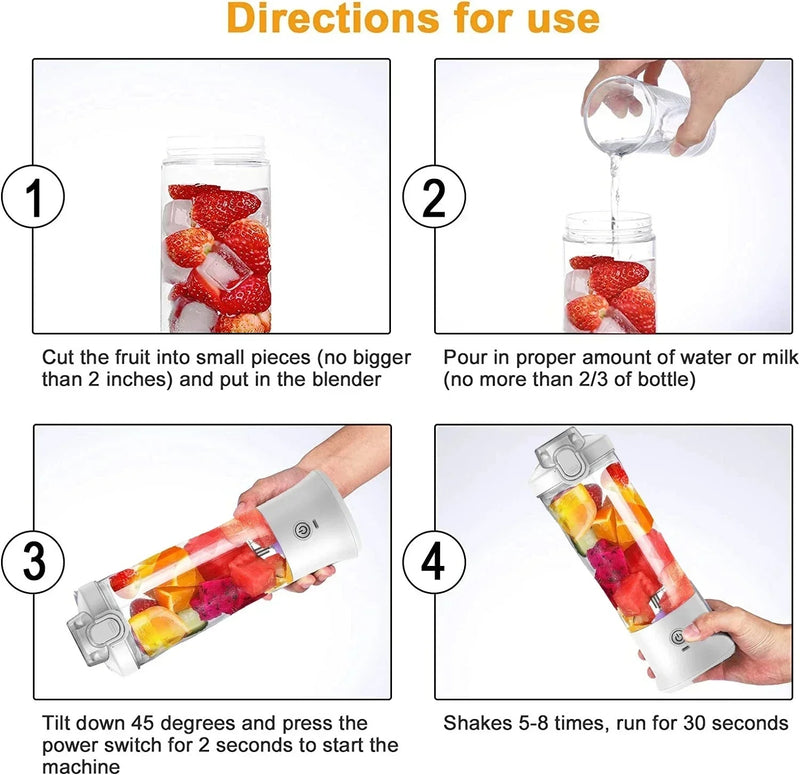 Directions for use

1

Cut the fruit into small pieces (no bigger than 2 inches) and put in the blender

2

Pour in proper amount of water or milk (no more than 2/3 of bottle)

3

Tilt down 45 degrees and press the power switch for 2 seconds to start the machine

4

Shakes 5-8 times, run for 30 seconds